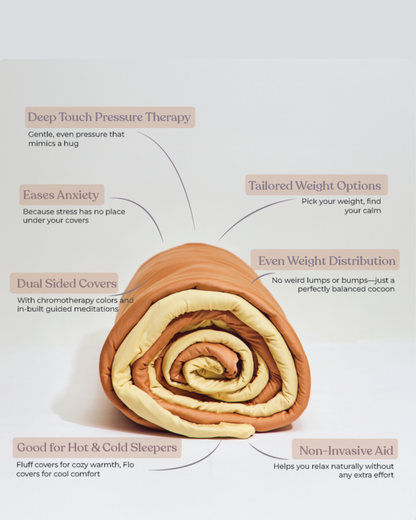 Deep Touch Pressure Therapy
Gentle, even pressure that mimics a hug

Eases Anxiety
Because stress has no place under your covers

Tailored Weight Options
Pick your weight, find your calm

Even Weight Distribution
No weird lumps or bumps—just a perfectly balanced cocoon

Dual Sided Covers
With chromotherapy colors and in-built guided meditations

Good for Hot & Cold Sleepers
Fluff covers for cozy warmth, Flo covers for cool comfort

Non-Invasive Aid
Helps you relax naturally without any extra effort